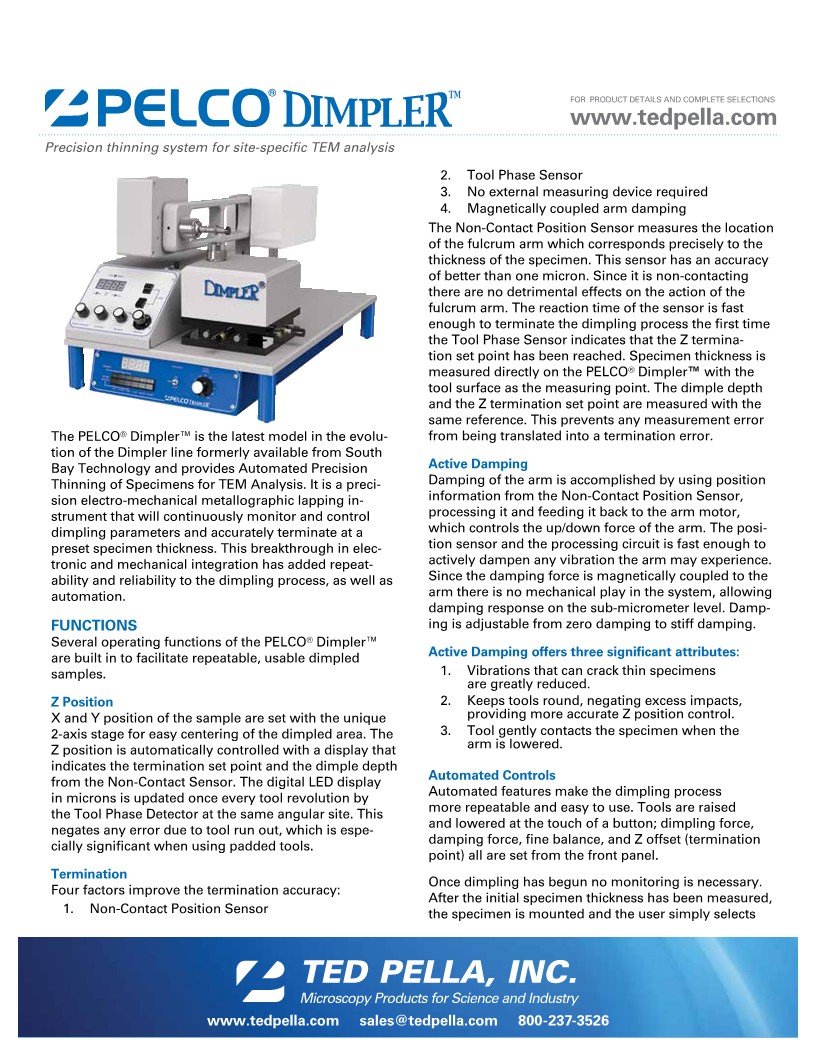 PELCO® DIMPLER™

FOR PRODUCT DETAILS AND COMPLETE SELECTIONS
www.tedpella.com

Precision thinning system for site-specific TEM analysis

DIMPLER®

PELCO DIMPLER

The PELCO® Dimpler™ is the latest model in the evolution of the Dimpler line formerly available from South Bay Technology and provides Automated Precision Thinning of Specimens for TEM Analysis. It is a precision electro-mechanical metallographic lapping instrument that will continuously monitor and control dimpling parameters and accurately terminate at a preset specimen thickness. This breakthrough in electronic and mechanical integration has added repeatability and reliability to the dimpling process, as well as automation.

FUNCTIONS
Several operating functions of the PELCO® Dimpler™ are built in to facilitate repeatable, usable dimpled samples.

Z Position
X and Y position of the sample are set with the unique 2-axis stage for easy centering of the dimpled area. The Z position is automatically controlled with a display that indicates the termination set point and the dimple depth from the Non-Contact Sensor. The digital LED display in microns is updated once every tool revolution by the Tool Phase Detector at the same angular site. This negates any error due to tool run out, which is especially significant when using padded tools.

Termination
Four factors improve the termination accuracy:
1. Non-Contact Position Sensor
2. Tool Phase Sensor
3. No external measuring device required
4. Magnetically coupled arm damping

The Non-Contact Position Sensor measures the location of the fulcrum arm which corresponds precisely to the thickness of the specimen. This sensor has an accuracy of better than one micron. Since it is non-contacting there are no detrimental effects on the action of the fulcrum arm. The reaction time of the sensor is fast enough to terminate the dimpling process the first time the Tool Phase Sensor indicates that the Z termination set point has been reached. Specimen thickness is measured directly on the PELCO® Dimpler™ with the tool surface as the measuring point. The dimple depth and the Z termination set point are measured with the same reference. This prevents any measurement error from being translated into a termination error.

Active Damping
Damping of the arm is accomplished by using position information from the Non-Contact Position Sensor, processing it and feeding it back to the arm motor, which controls the up/down force of the arm. The position sensor and the processing circuit is fast enough to actively dampen any vibration the arm may experience. Since the damping force is magnetically coupled to the arm there is no mechanical play in the system, allowing damping response on the sub-micrometer level. Damping is adjustable from zero damping to stiff damping.

Active Damping offers three significant attributes:
1. Vibrations that can crack thin specimens are greatly reduced.
2. Keeps tools round, negating excess impacts, providing more accurate Z position control.
3. Tool gently contacts the specimen when the arm is lowered.

Automated Controls
Automated features make the dimpling process more repeatable and easy to use. Tools are raised and lowered at the touch of a button; dimpling force, damping force, fine balance, and Z offset (termination point) all are set from the front panel.

Once dimpling has begun no monitoring is necessary. After the initial specimen thickness has been measured, the specimen is mounted and the user simply selects

TED PELLA, INC.
Microscopy Products for Science and Industry
www.tedpella.com sales@tedpella.com 800-237-3526